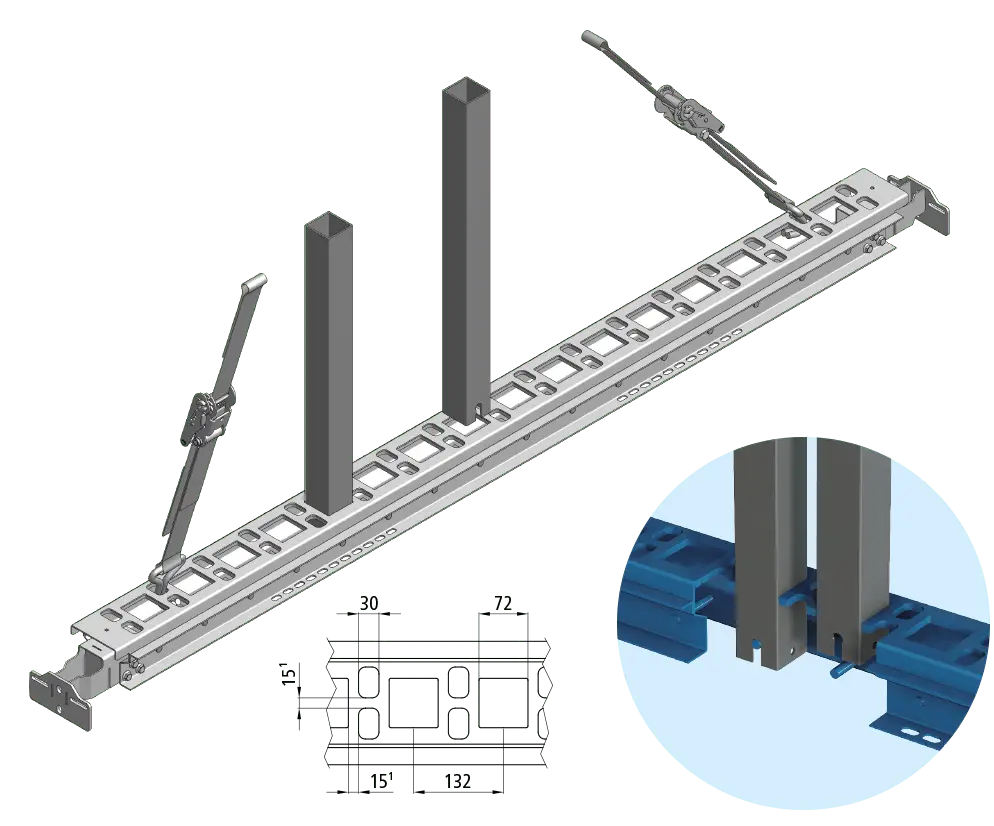 30
72
$15^1$
$15^1$
132